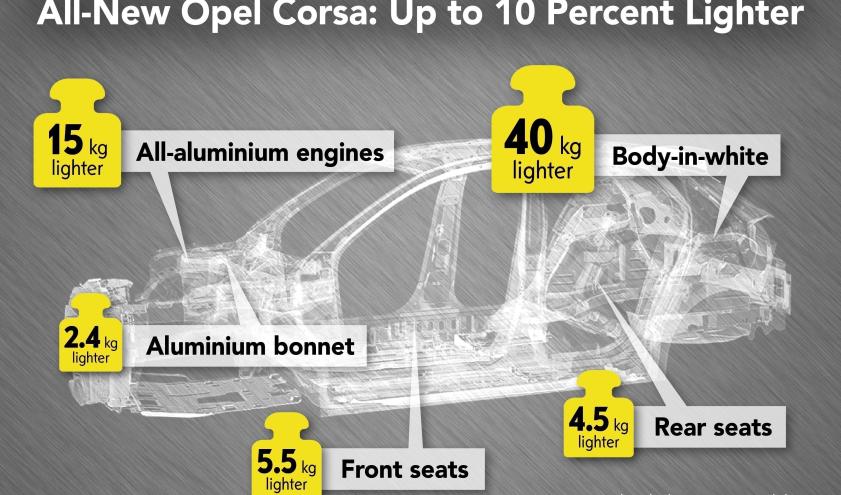 All-New Opel Corsa: Up to 10 Percent Lighter

15 kg lighter
All-aluminium engines

40 kg lighter
Body-in-white

2.4 kg lighter
Aluminium bonnet

4.5 kg lighter
Rear seats

5.5 kg lighter
Front seats